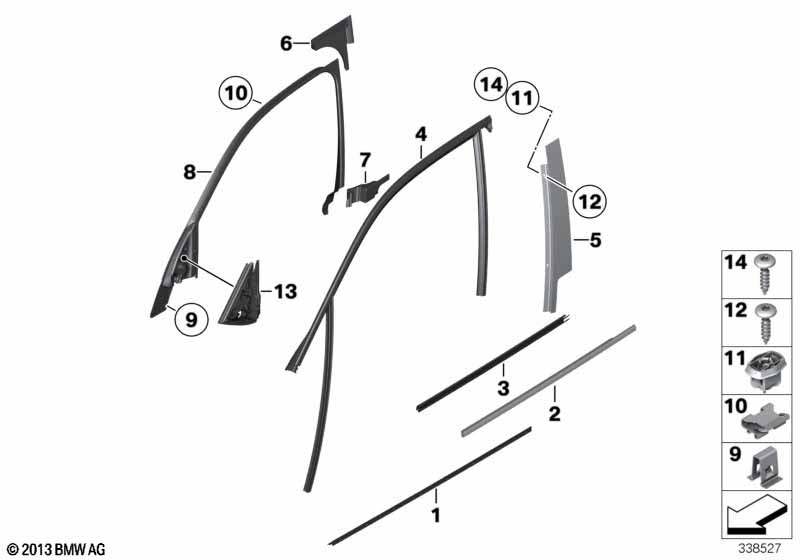 6
10
14
11
4
7
8
12
5
13
9
3
2
1
14
12
11
10
9
© 2013 BMW AG
338527