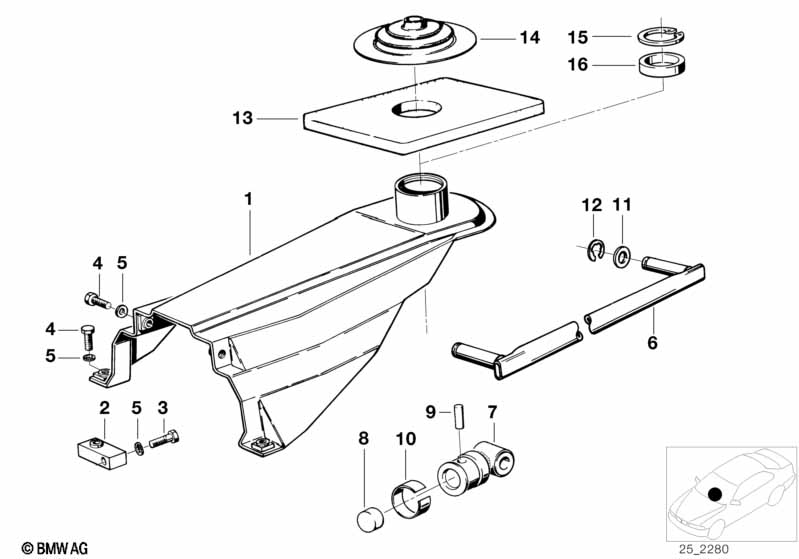 14
15
16
13
1
12
11
4
5
4
5
6
2
5
3
9
7
8
10
© BMW AG
25_2280