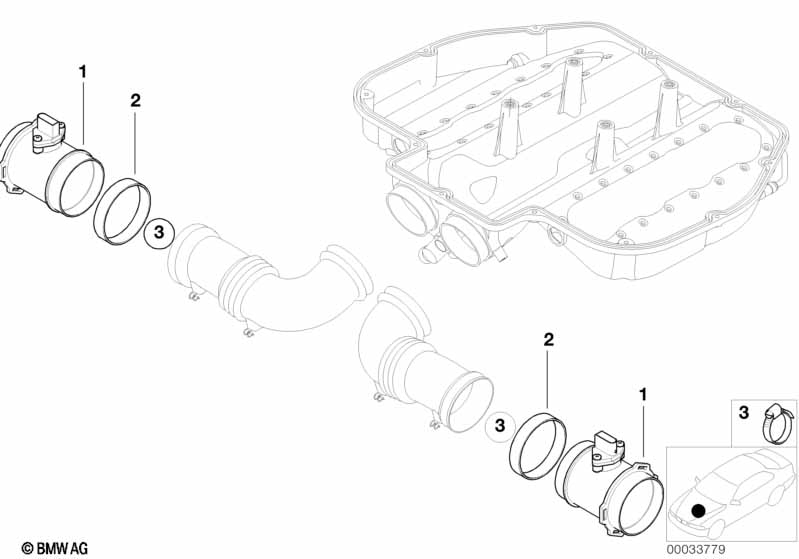 1
2
3
2
1
3
3
© BMW AG
00033779