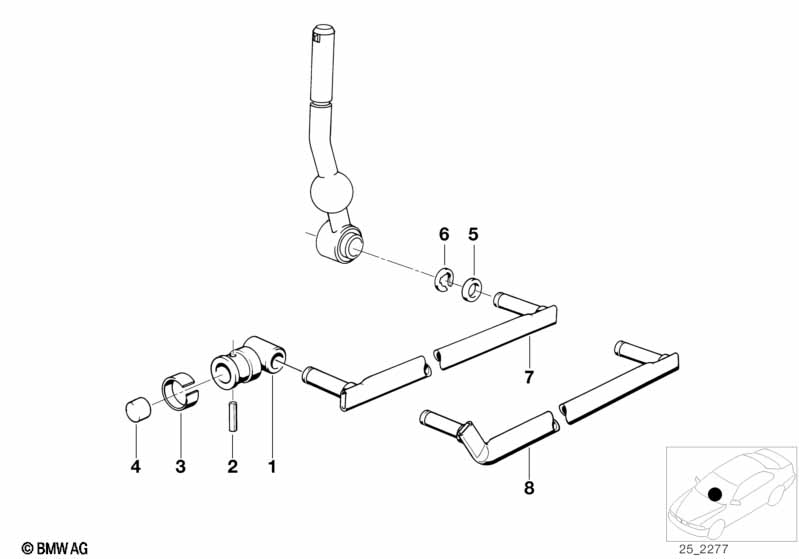 6
5
7
4
3
2
1
8
© BMW AG
25_2277