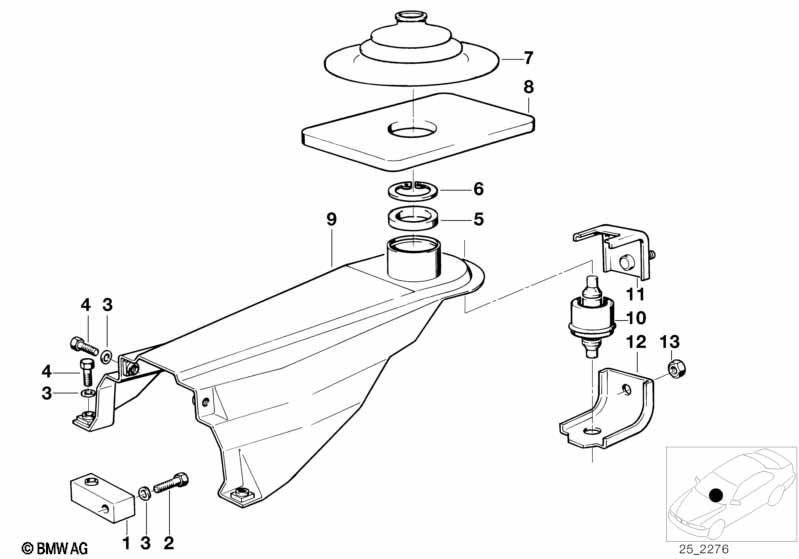 7
8
6
5
9
11
10
12
13
4
3
4
3
1
3
2
© BMW AG
25_2276