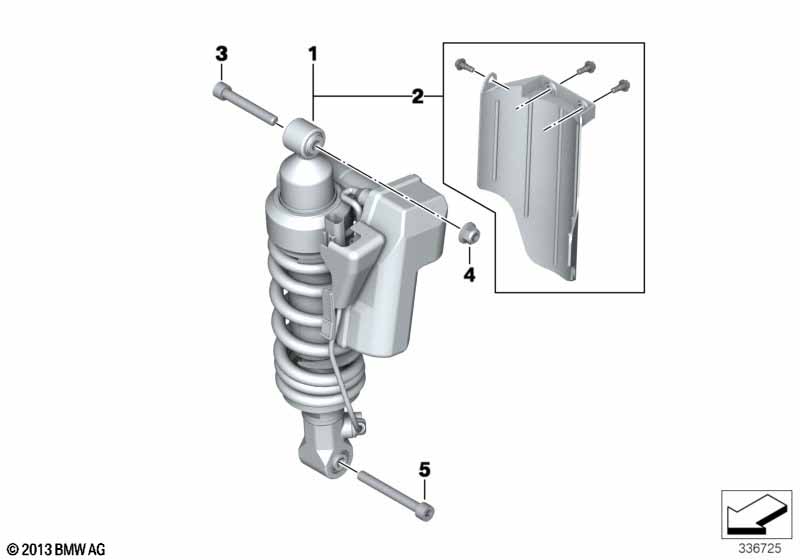 3
1
2
4
5
© 2013 BMW AG
336725