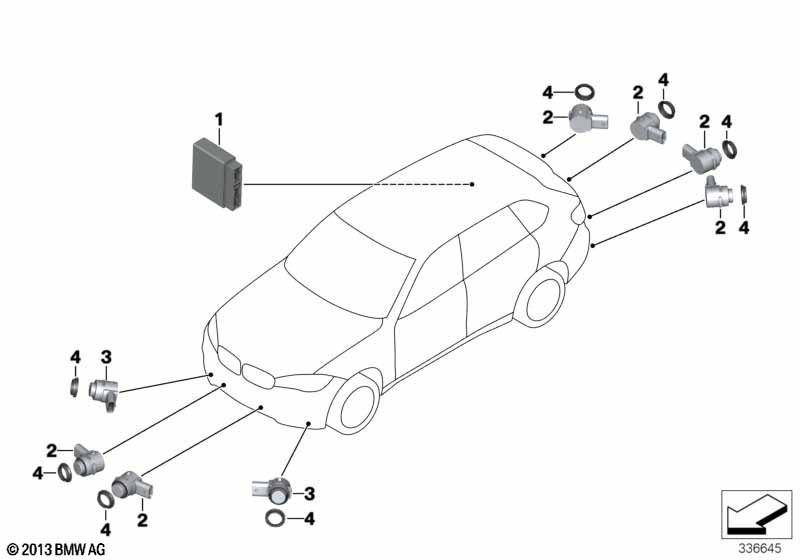 1

4
2

2
4

2
4

2
4

4
3

2
4

4
2

3
4

© 2013 BMW AG

336645