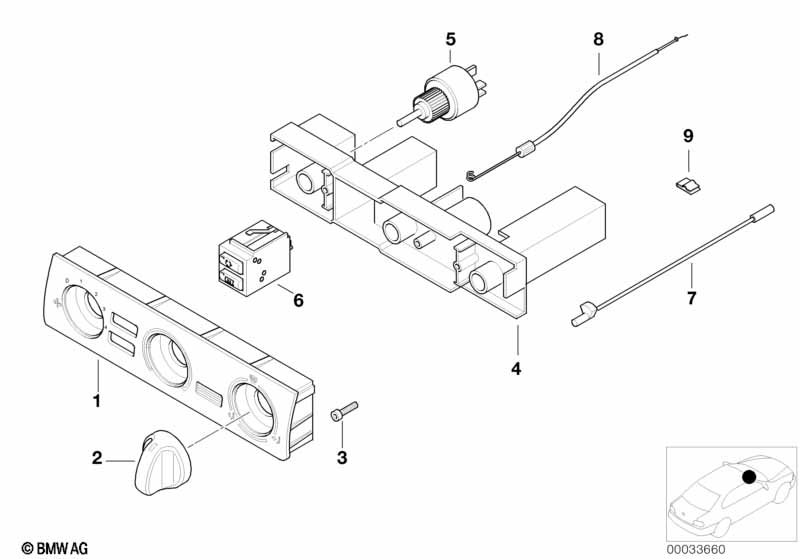 5
8
9
6
7
4
1
2
3
© BMW AG
00033660