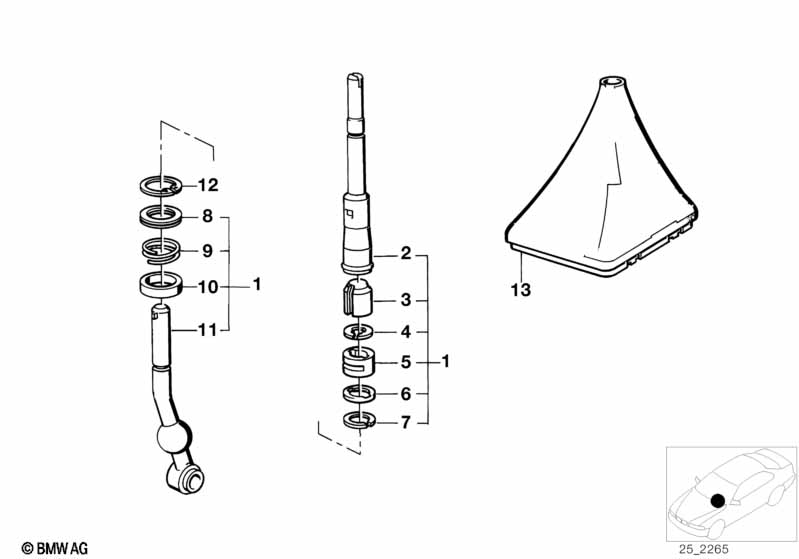 12
8
9
10
1
11
2
3
4
5
1
6
7
13
© BMW AG
25_2265