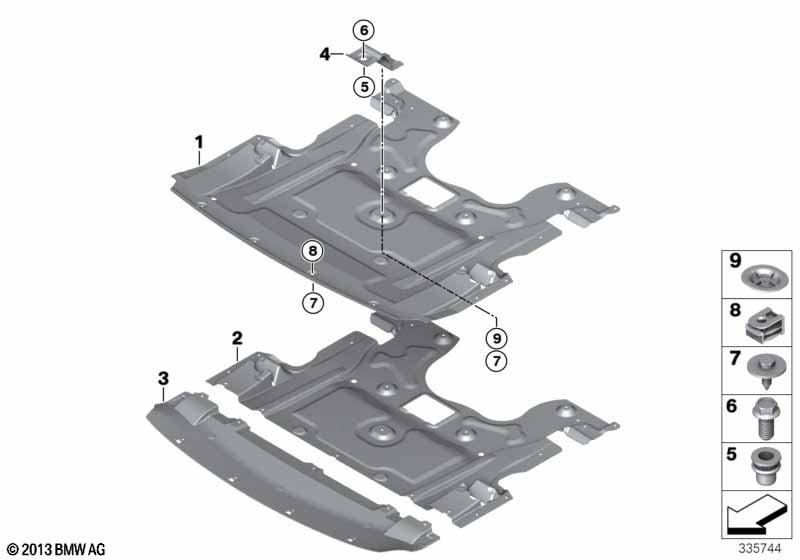 6
4
5
1
8
7
9
7
2
3
9
8
7
6
5
© 2013 BMW AG
335744