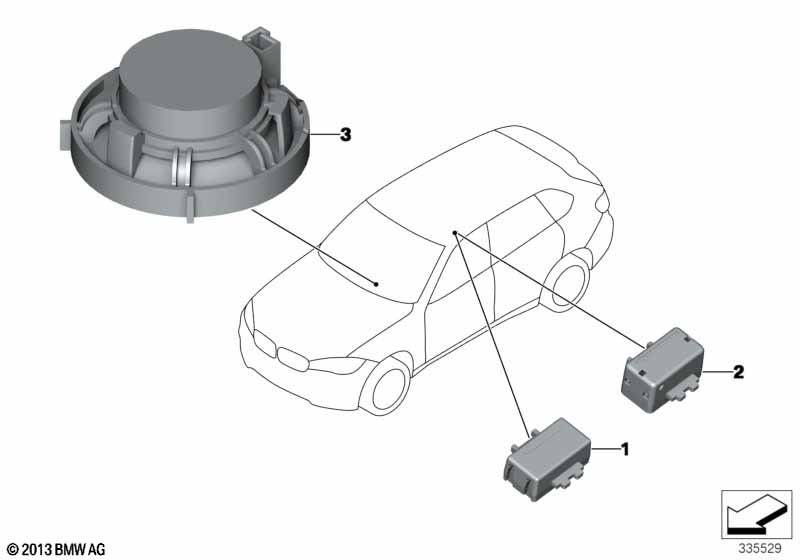 3

2

1

© 2013 BMW AG

335529