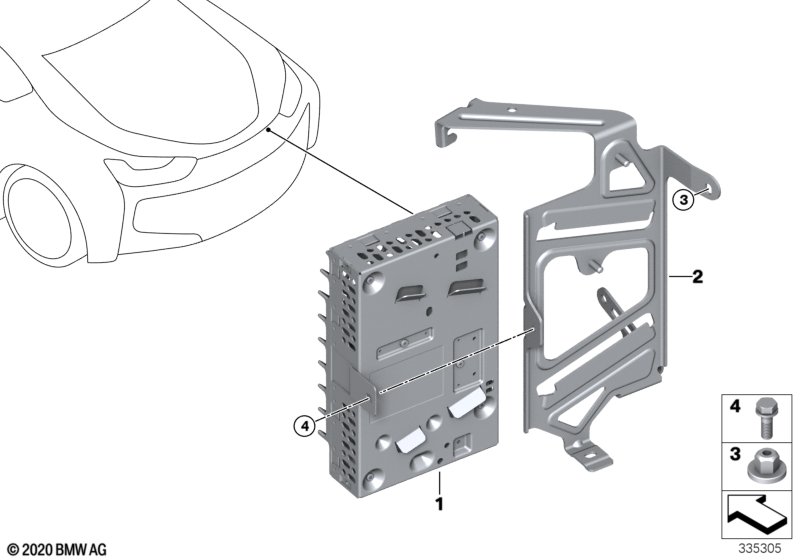 3
2
4
1
4
3
© 2020 BMW AG
335305