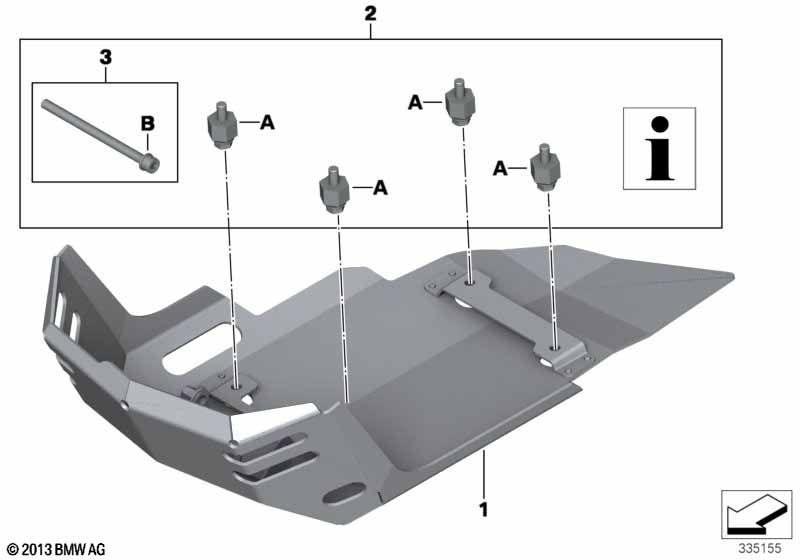 2
3
B
A
A
A
A
i
1
© 2013 BMW AG
335155