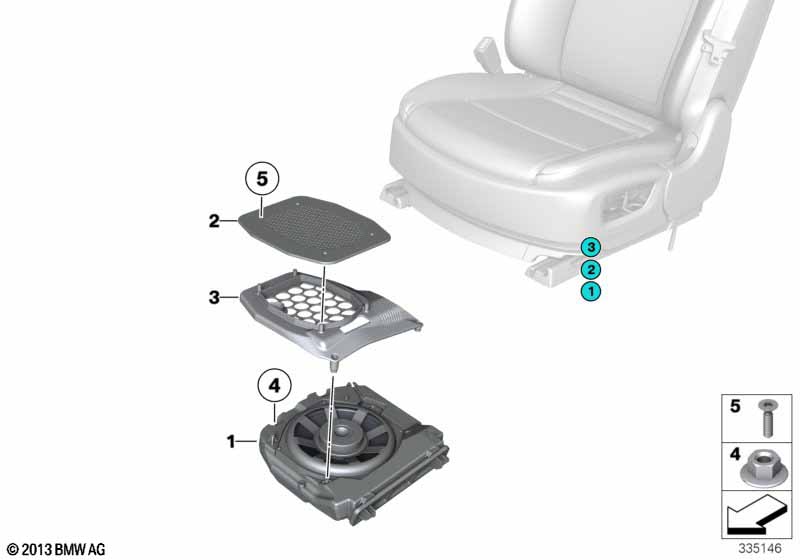 5
2
3
4
1
3
2
1
5
4
© 2013 BMW AG
335146