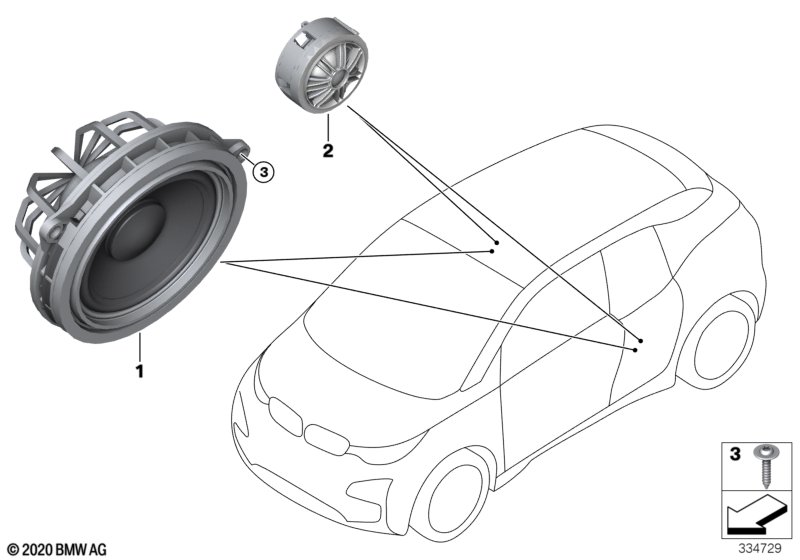 2
3
1
3
© 2020 BMW AG
334729