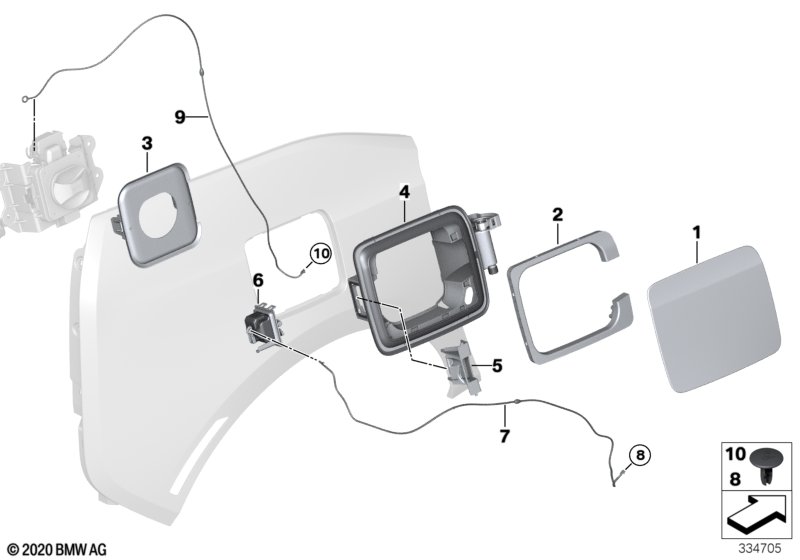 9

3

4

2

1

10

6

5

7

8

10

8

© 2020 BMW AG

334705