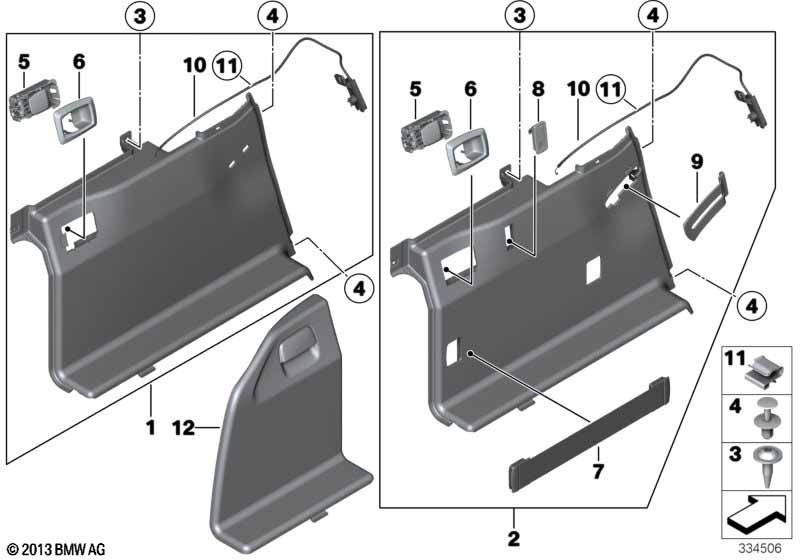 3
4
5
6
10
11
4
1
12
3
4
5
6
8
10
11
9
4
7
2
11
4
3
© 2013 BMW AG
334506