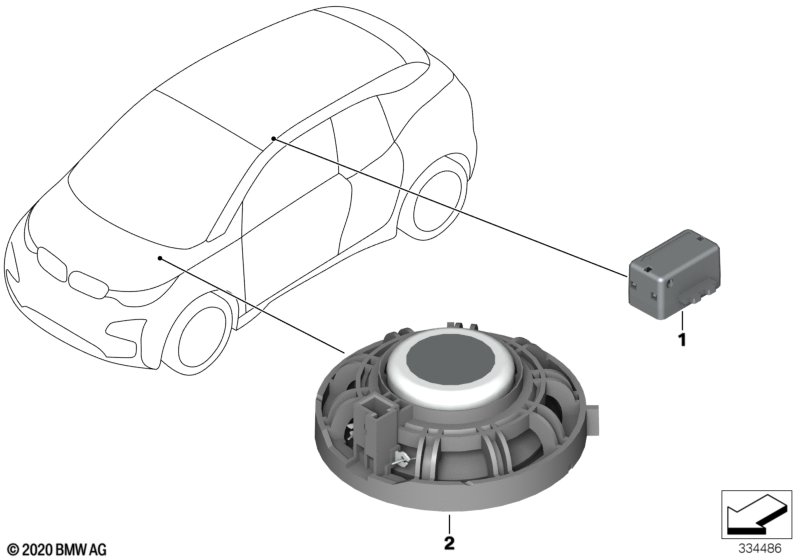 1

2

© 2020 BMW AG

334486