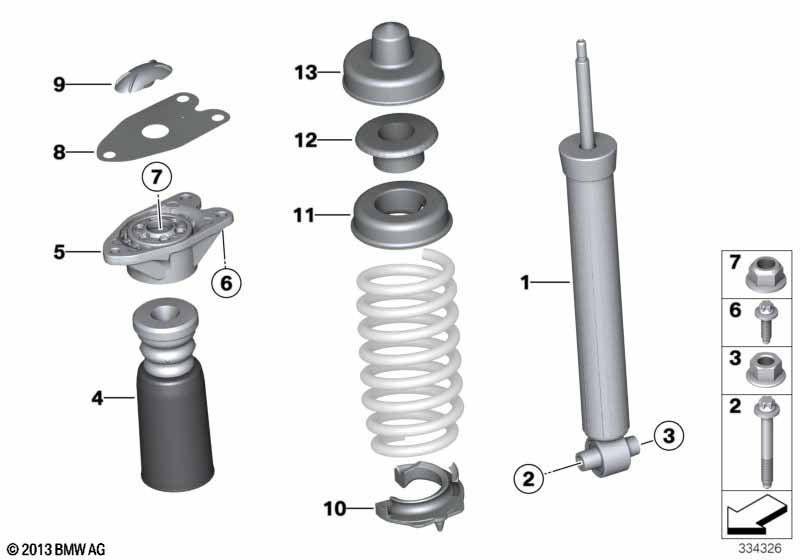 9
8
7
5
6
4
13
12
11
10
1
2
3
7
6
3
2
© 2013 BMW AG
334326