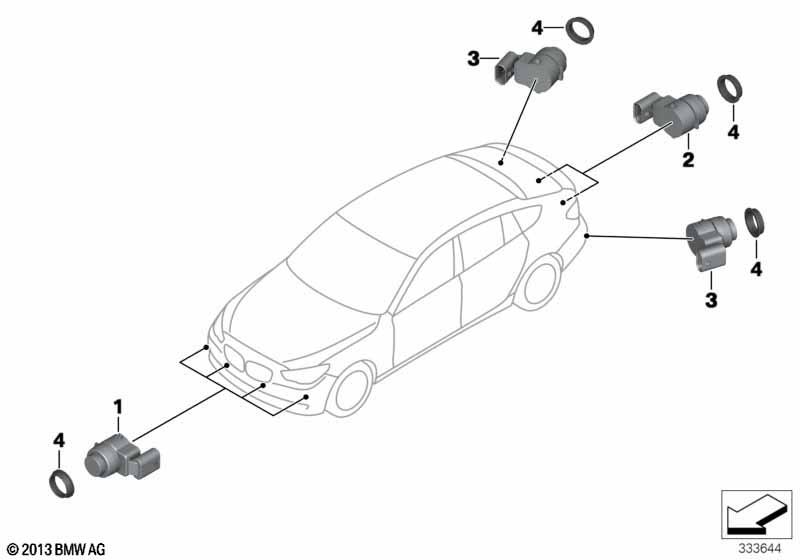 4
3
4
2
4
3
1
4
© 2013 BMW AG
333644