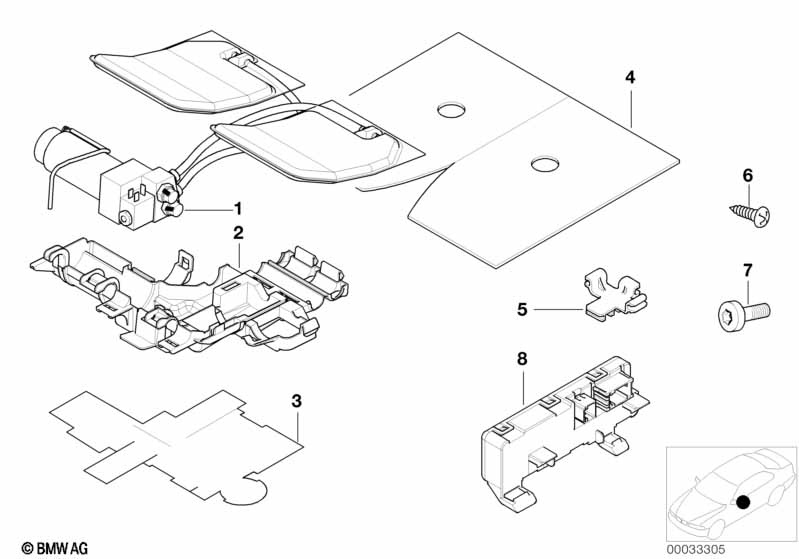 4
6
1
2
7
5
8
3
© BMW AG
00033305