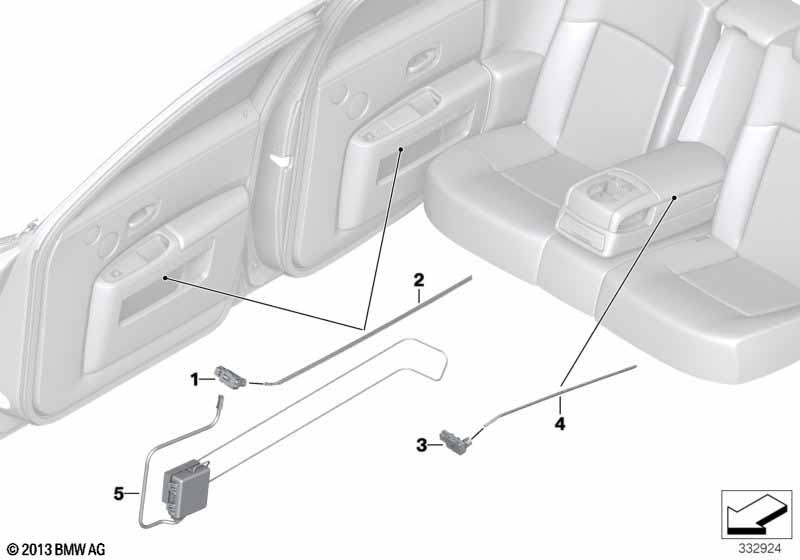 2
1
4
3
5
© 2013 BMW AG
332924