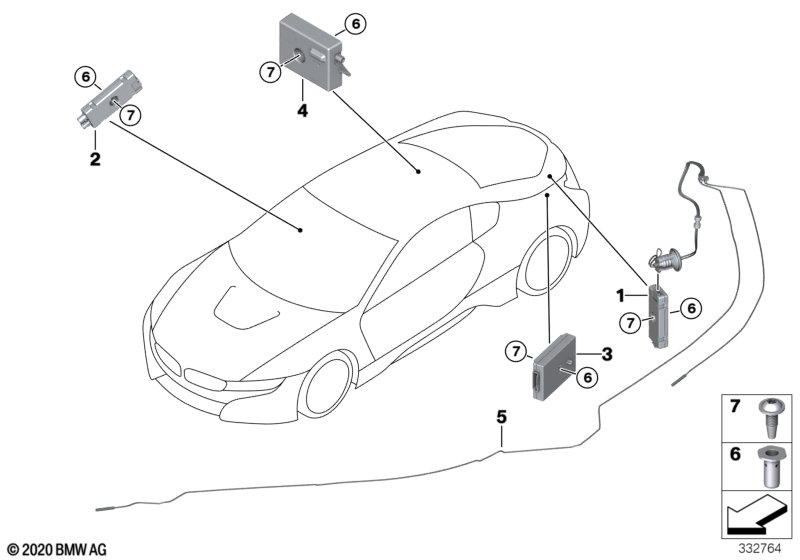 6
7
4
6
7
2
1
7
6
7
3
6
5
7
6
© 2020 BMW AG
332764