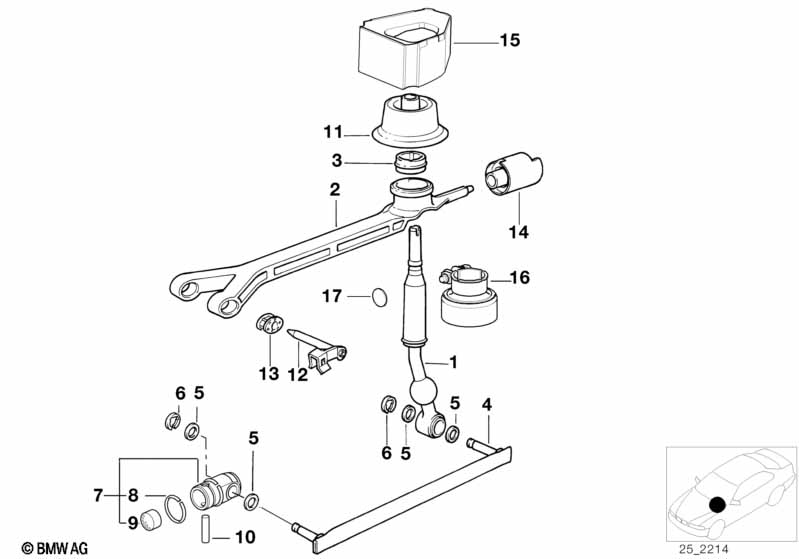 15
11
3
2
14
16
17
13
12
1
6
5
5
4
6
5
5
7
8
9
10
© BMW AG
25_2214