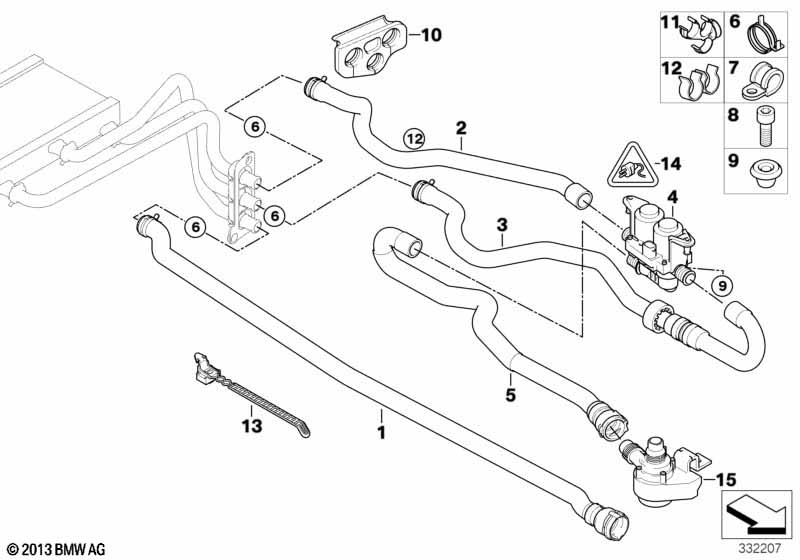 10
11
6
12
7
8
9
6
12
2
14
4
6
6
3
9
5
13
1
15
© 2013 BMW AG
332207