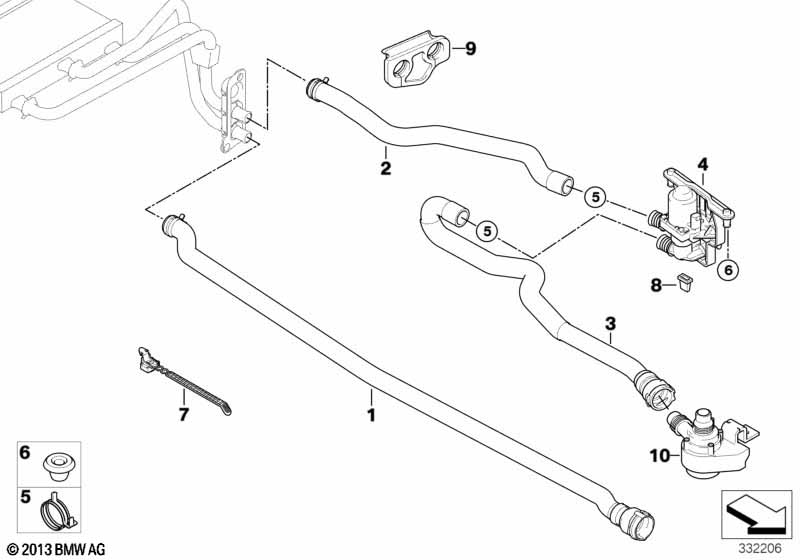 9
2
4
5
5
6
8
3
7
1
10
6
5
© 2013 BMW AG
332206