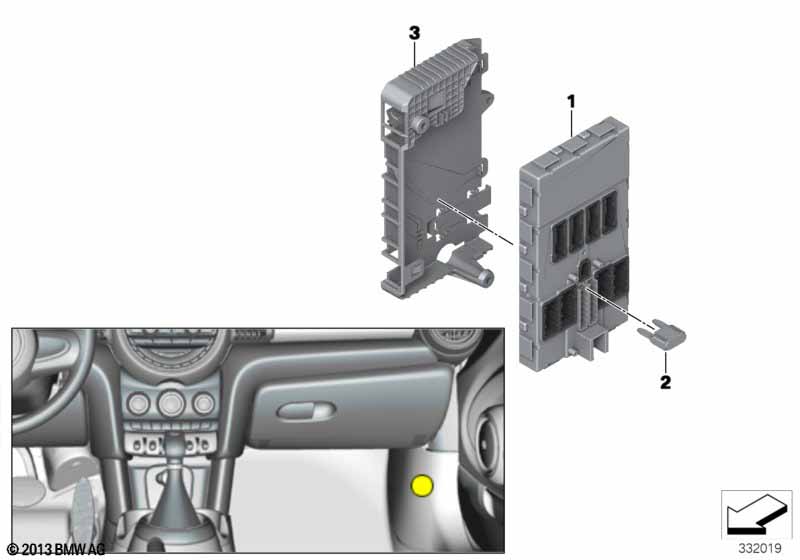 3

1

2

© 2013 BMW AG

332019