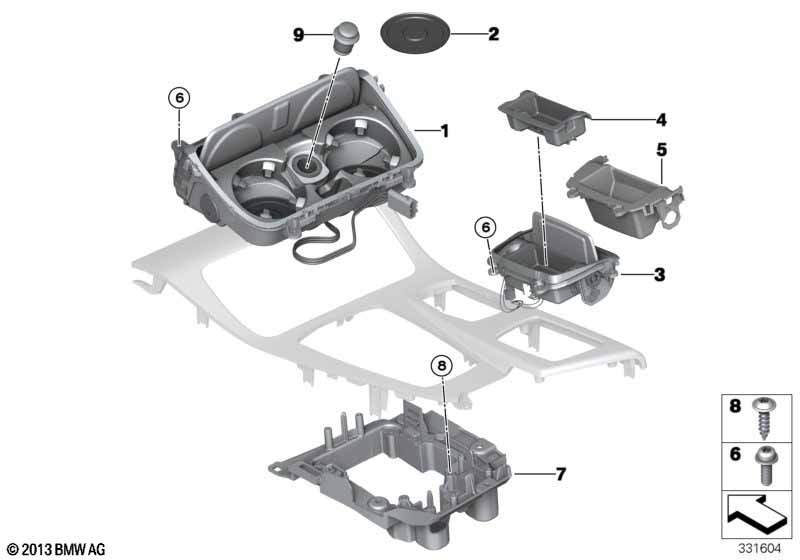 9
2
6
1
4
5
6
3
8
7
8
6
© 2013 BMW AG
331604