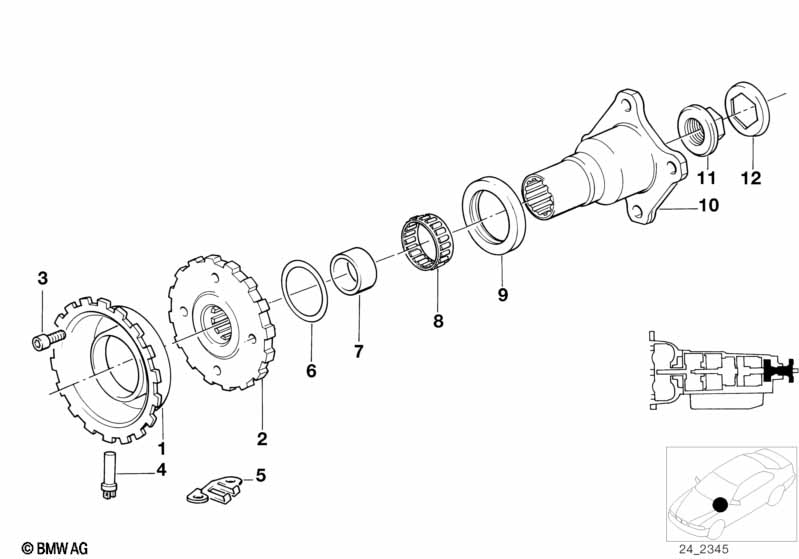 3
1
4
2
5
6
7
8
9
10
11
12
© BMW AG
24_2345