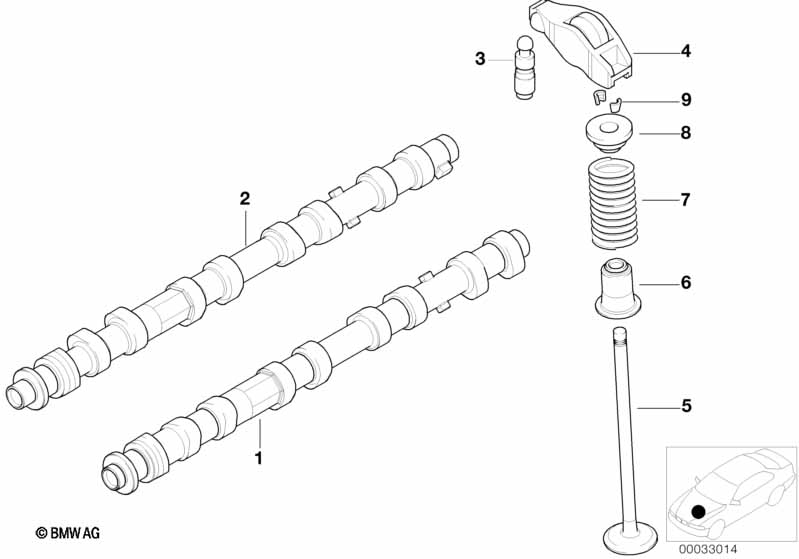 3
4
9
8
2
7
6
5
1
© BMW AG
00033014