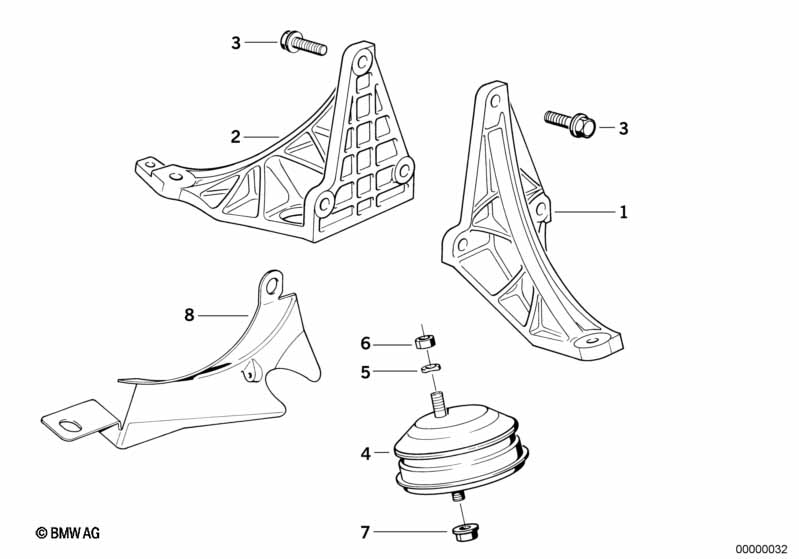 3
2
3
1
8
6
5
4
7
© BMW AG
00000032