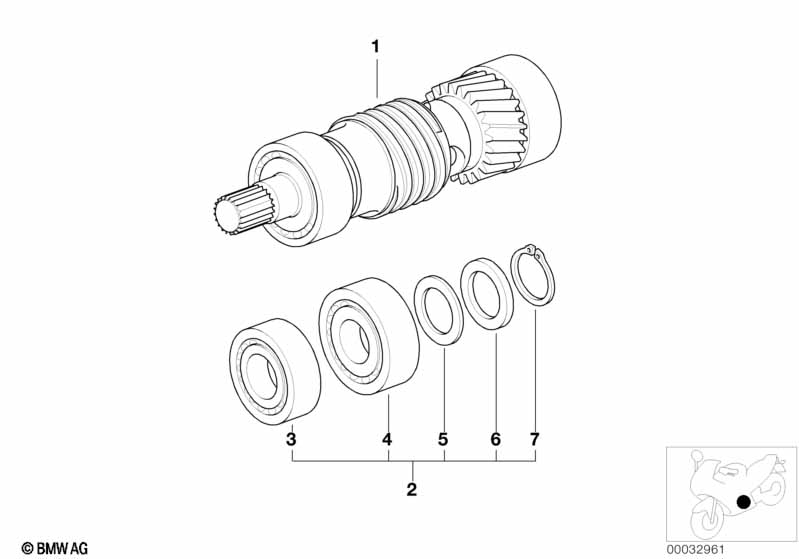 1

3 4 5 6 7

2

© BMW AG

00032961