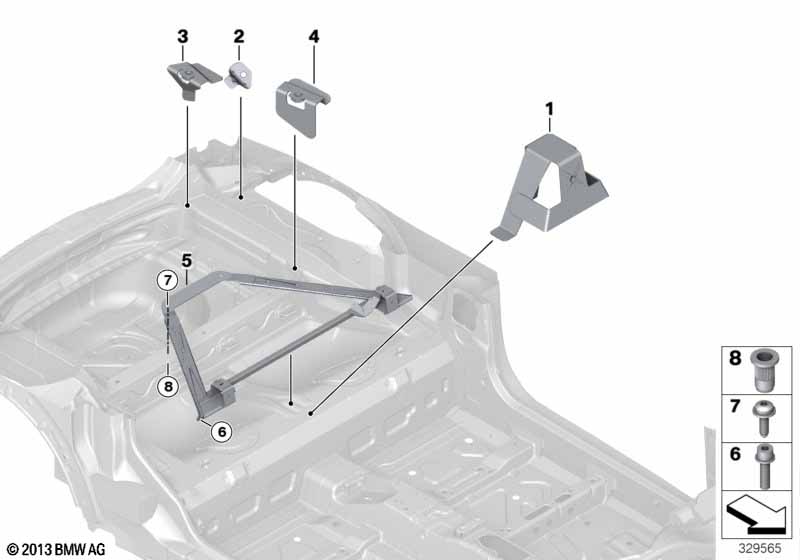 3
2
4
1
5
7
8
6
8
7
6
© 2013 BMW AG
329565