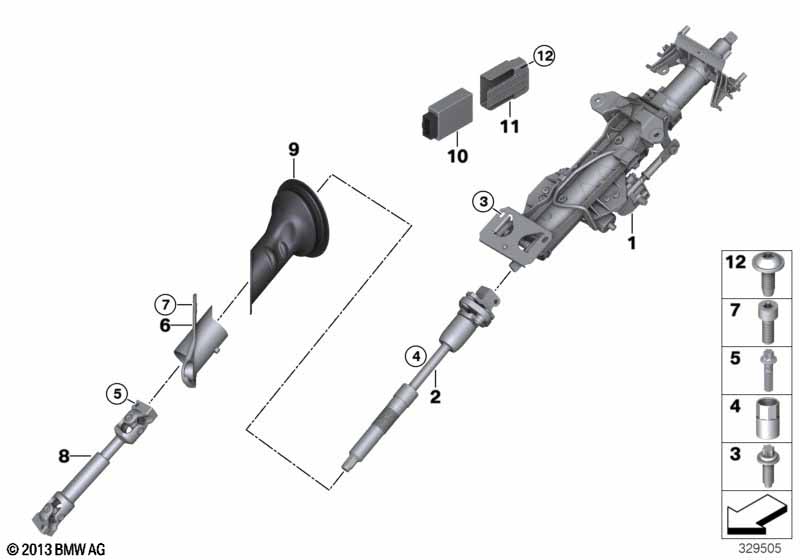 12
11
10
9
3
1
7
6
4
2
5
8
12
7
5
4
3
© 2013 BMW AG
329505