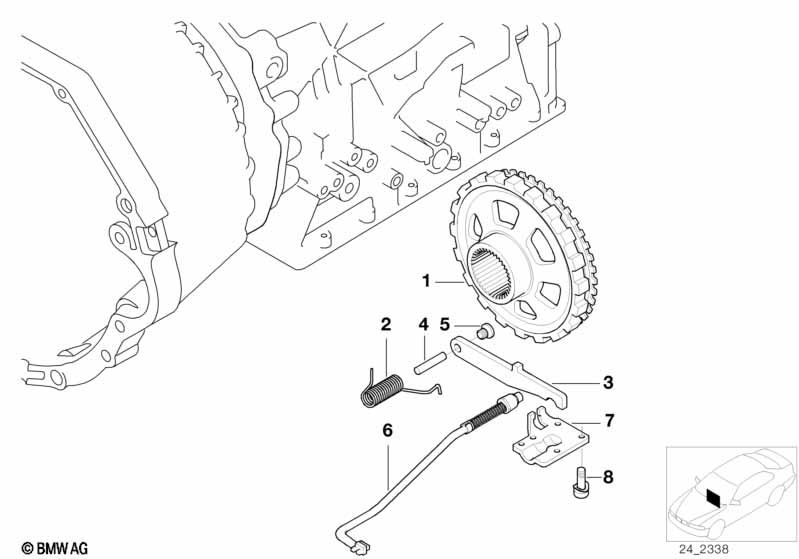 1
2
4
5
3
7
6
8
© BMW AG
24_2338