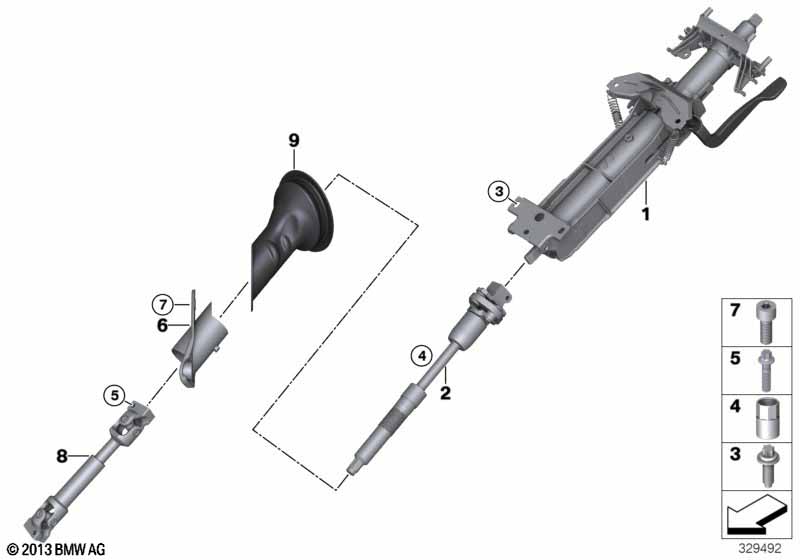 9
3
1
7
6
4
2
5
8
7
5
4
3
© 2013 BMW AG
329492