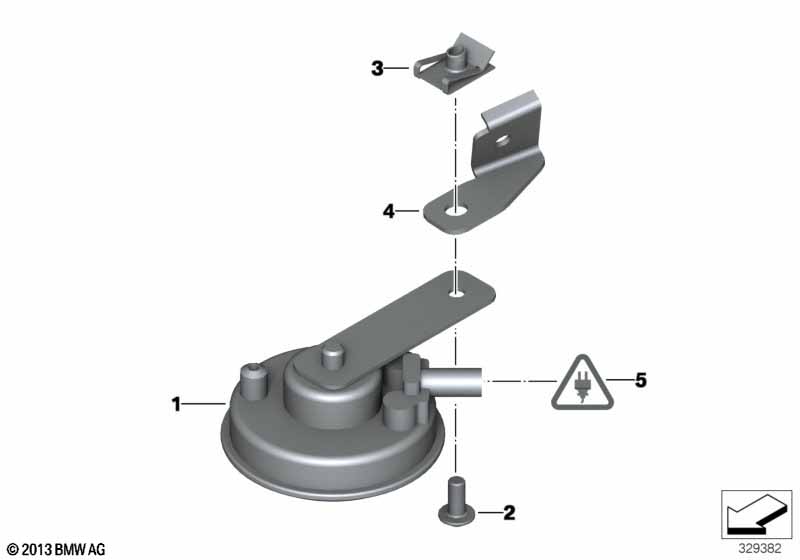 3

4

1

5

2

© 2013 BMW AG

329382