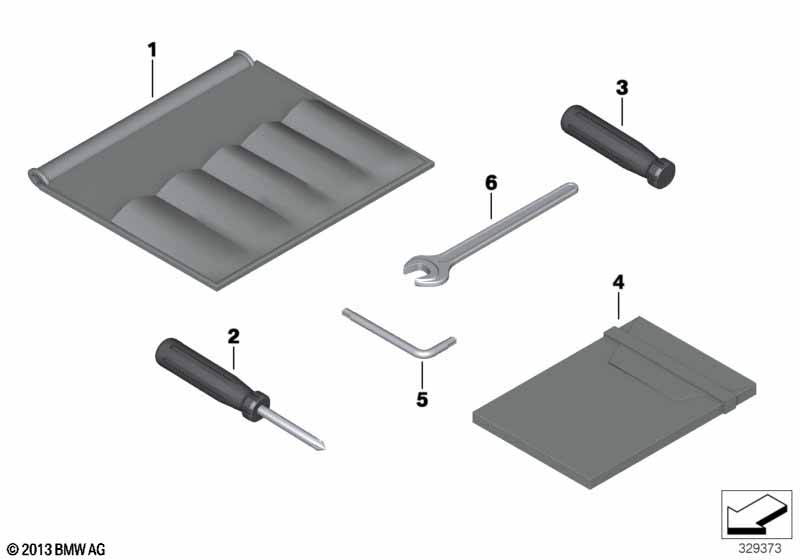 1

3

6

4

2

5

© 2013 BMW AG

329373