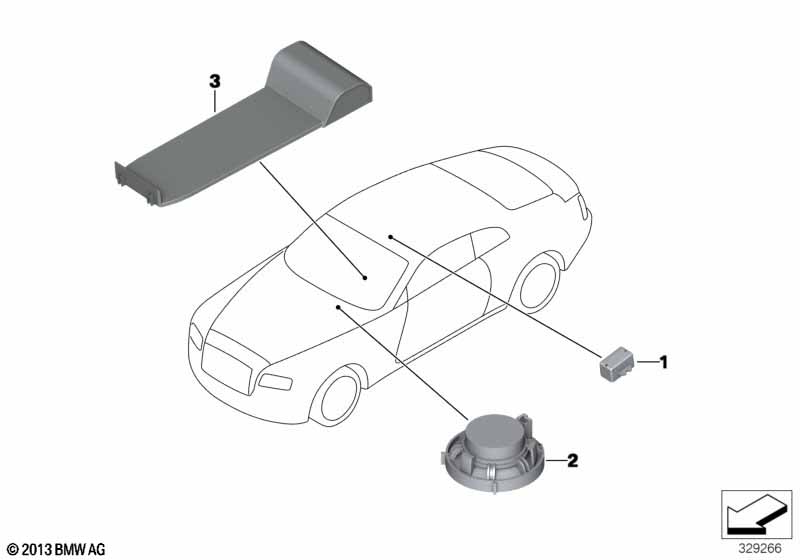 3

1

2

© 2013 BMW AG

329266