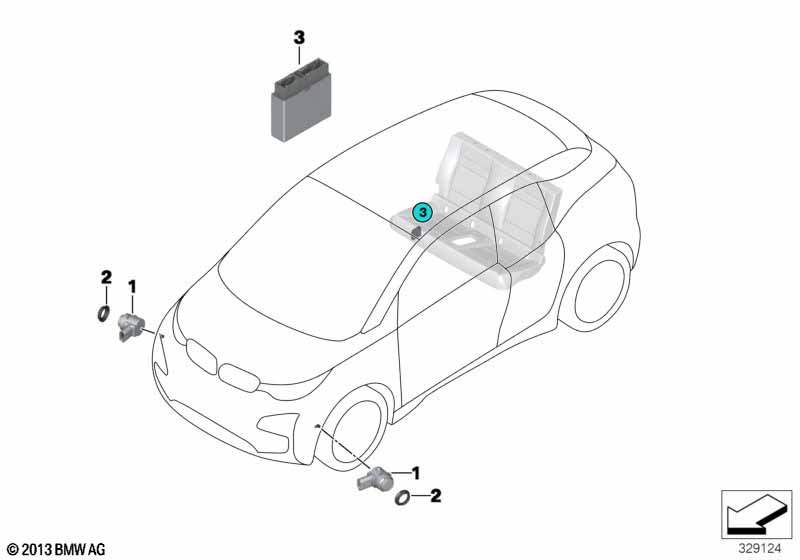 3

3

2
1

1
2

© 2013 BMW AG

329124