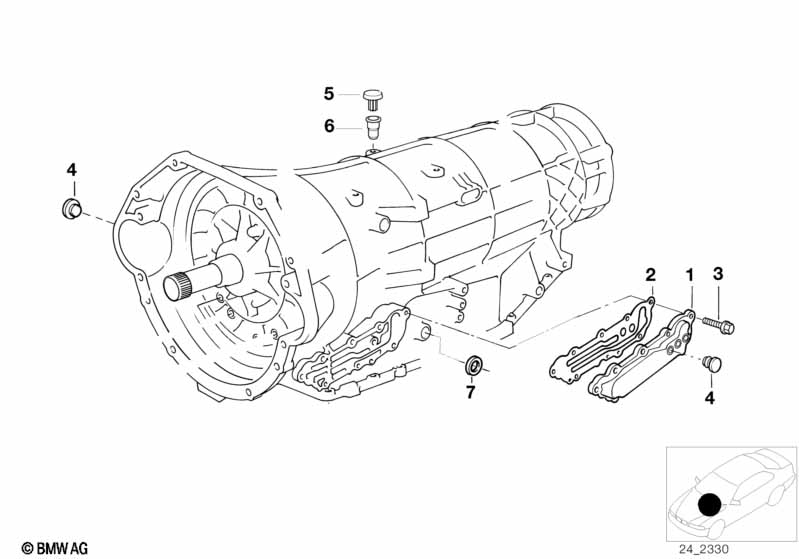 5
6
4
2
1
3
7
4
© BMW AG
24_2330