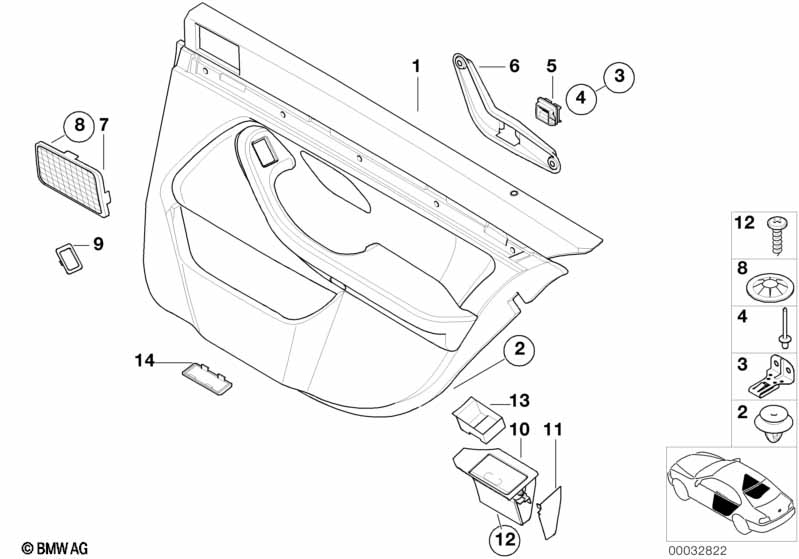 1
6
5
3
4
8
7
9
14
2
13
10
11
12
12
8
4
3
2
© BMW AG
00032822