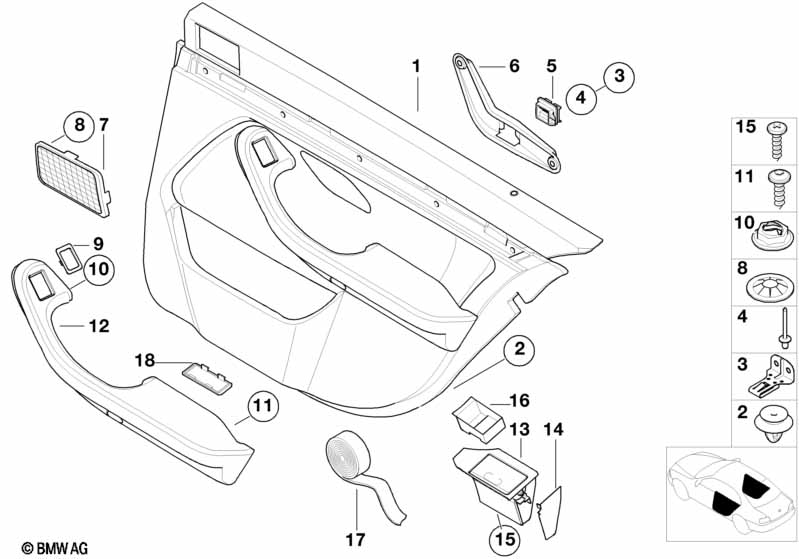 1
6
5
3
4
8
7
9
10
12
18
11
2
16
13
14
17
15
15
11
10
8
4
3
2
© BMW AG