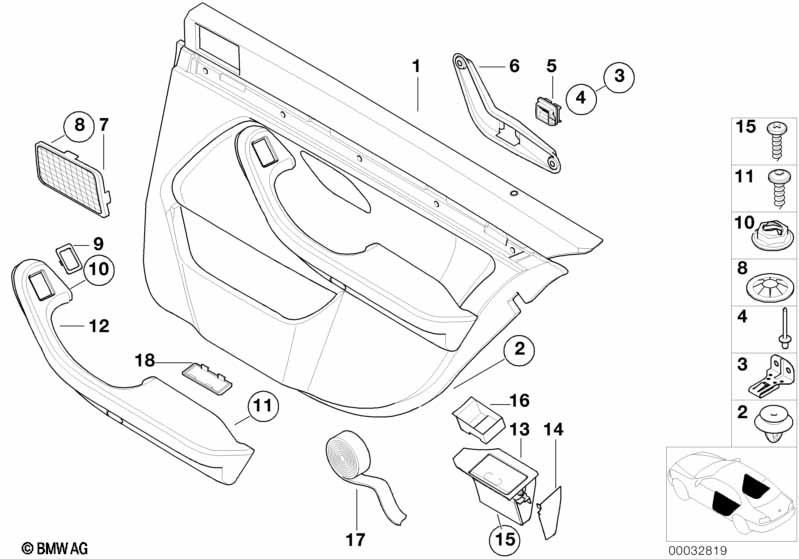 1
6
5
3
4
8
7
9
10
12
18
11
2
16
13
14
17
15
15
11
10
8
4
3
2
© BMW AG
00032819