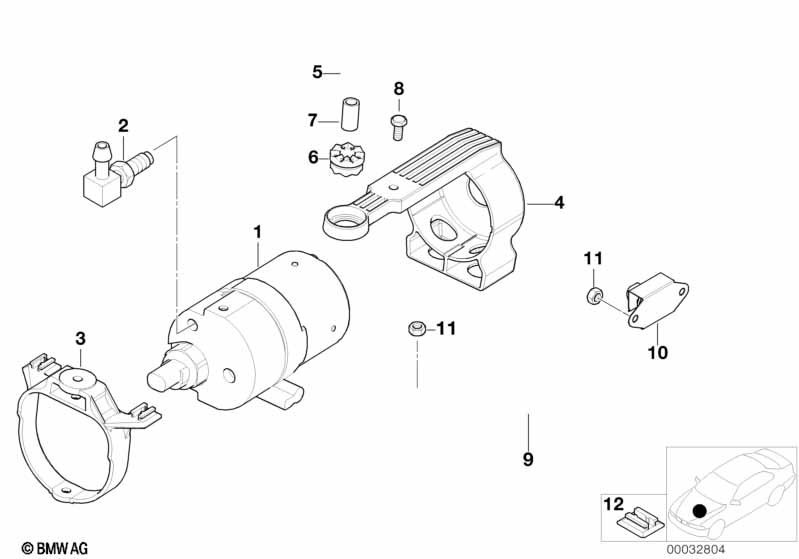 5
8
2
7
6
4
1
11
3
11
10
9
12
© BMW AG
00032804