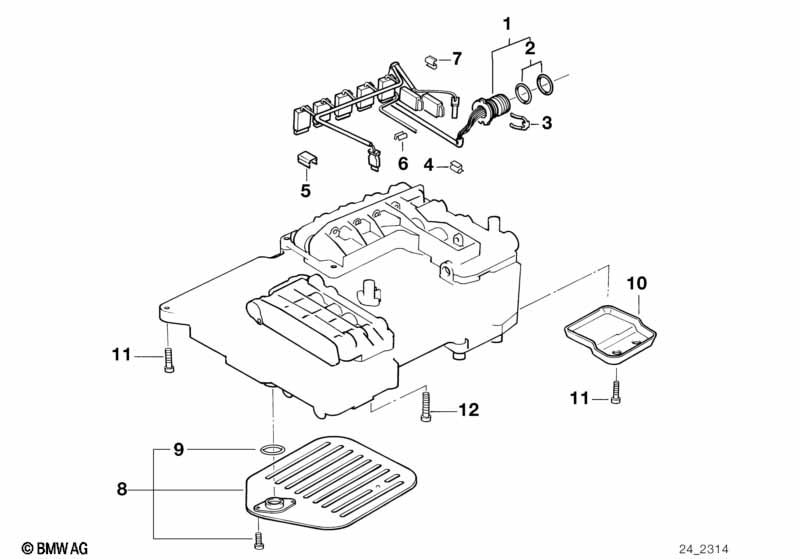 1
2
7
3
6
4
5
10
11
11
12
9
8
© BMW AG
24_2314