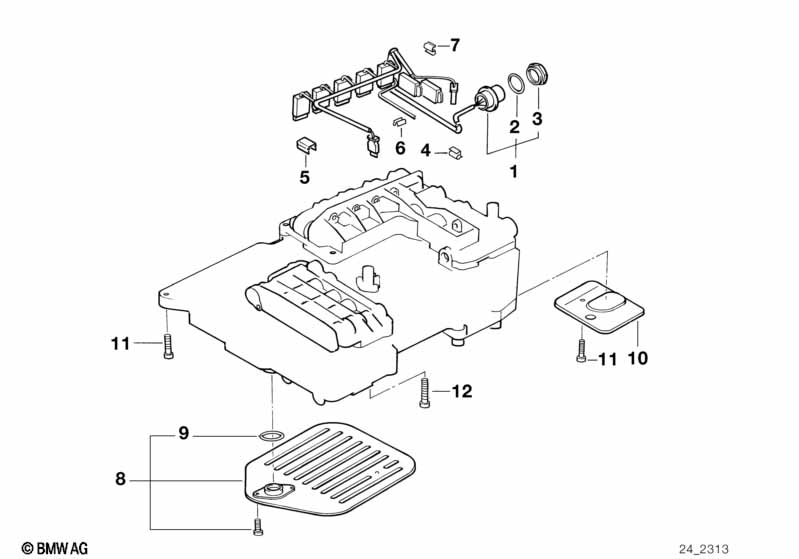 7
2
3
6
4
1
5
11
11
10
12
9
8
© BMW AG
24_2313