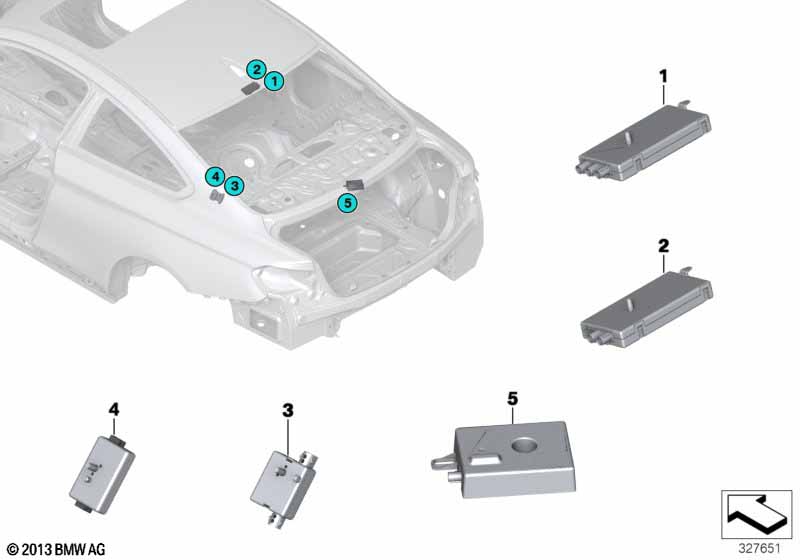 2
1
4
3
5
1
2
4
3
5
© 2013 BMW AG
327651