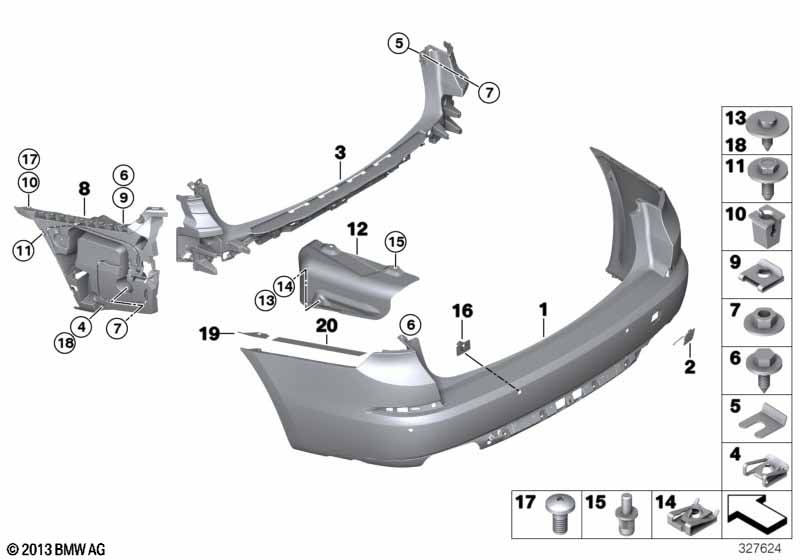 5
7
3
17
10
8
6
9
11
12
15
14
13
4
7
18
19
20
6
16
1
2
13
18
11
10
9
7
6
5
4
17
15
14
© 2013 BMW AG
327624