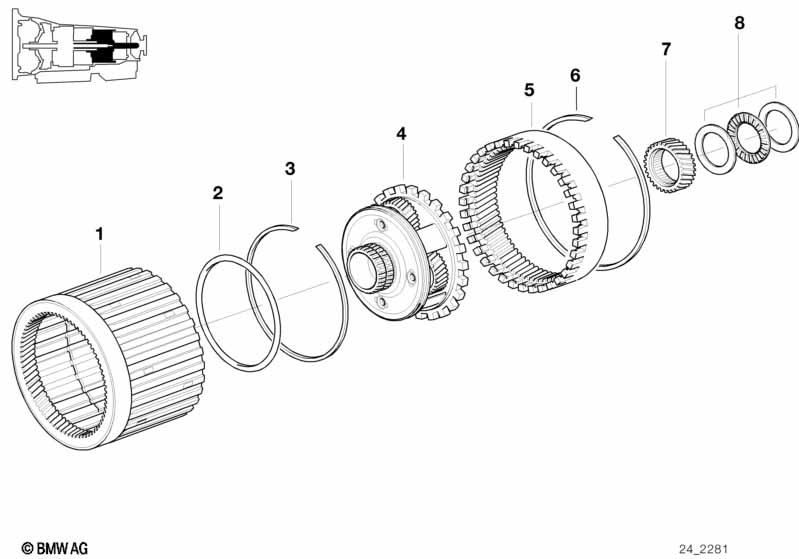 8
7
6
5
4
3
2
1
© BMW AG
24_2281